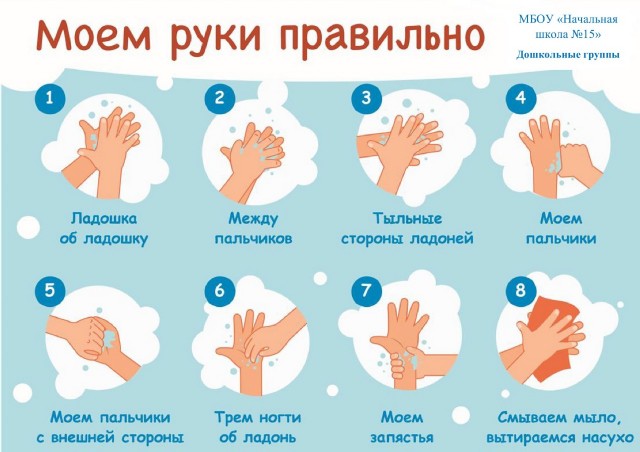 Моем руки правильно

МБОУ «Начальная школа №15»
Дошкольные группы

1
Ладошка об ладошку

2
Между пальчиков

3
Тыльные стороны ладоней

4
Моем пальчики

5
Моем пальчики с внешней стороны

6
Трем ногти об ладонь

7
Моем запястья

8
Смываем мыло, вытираемся насухо